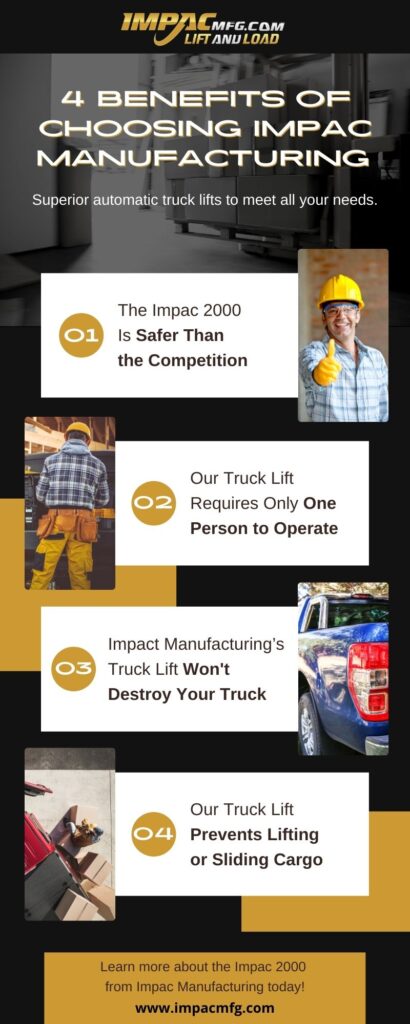 IMPACMFG.COM
LIFT AND LOAD

4 BENEFITS OF CHOOSING IMPAC MANUFACTURING

Superior automatic truck lifts to meet all your needs.

01
The Impac 2000 Is Safer Than the Competition

02
Our Truck Lift Requires Only One Person to Operate

03
Impact Manufacturing's Truck Lift Won't Destroy Your Truck

04
Our Truck Lift Prevents Lifting or Sliding Cargo

Learn more about the Impac 2000 from Impac Manufacturing today!
www.impacmfg.com